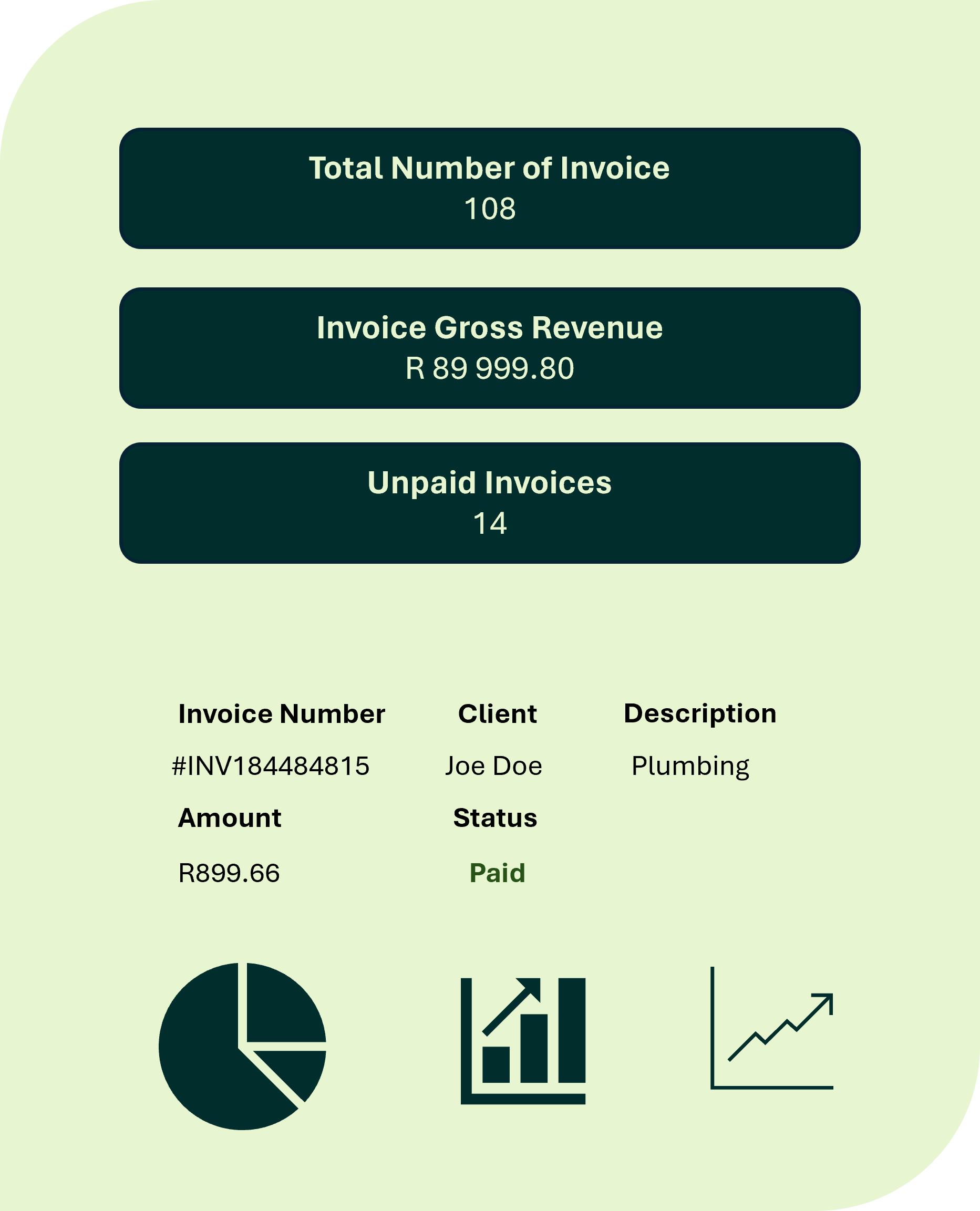 Total Number of Invoice
108

Invoice Gross Revenue
R 89 999.80

Unpaid Invoices
14

Invoice Number
#INV184484815

Client
Joe Doe

Description
Plumbing

Amount
R899.66

Status
Paid